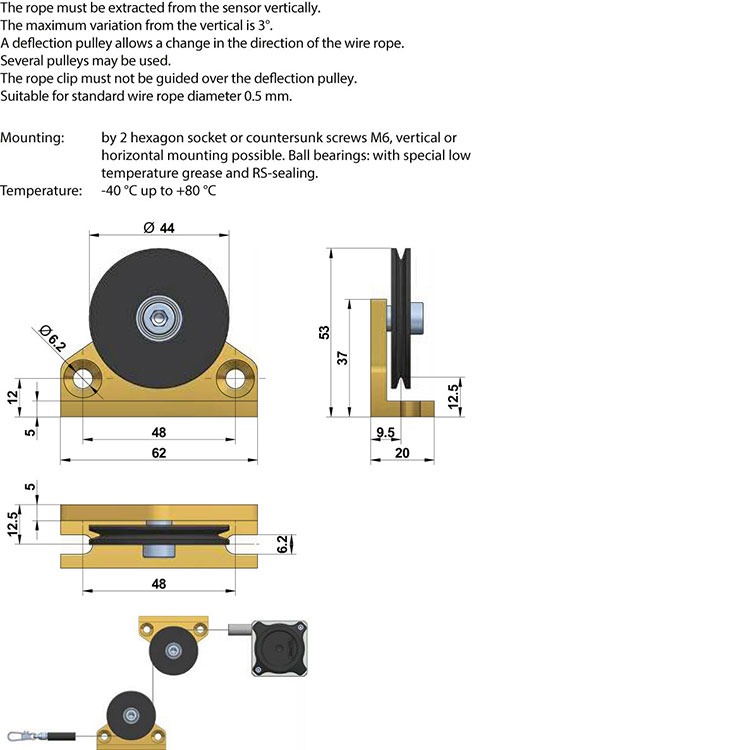 The rope must be extracted from the sensor vertically.
The maximum variation from the vertical is 3°.
A deflection pulley allows a change in the direction of the wire rope.
Several pulleys may be used.
The rope clip must not be guided over the deflection pulley.
Suitable for standard wire rope diameter 0.5 mm.

Mounting: by 2 hexagon socket or countersunk screws M6, vertical or horizontal mounting possible. Ball bearings: with special low temperature grease and RS-sealing.
Temperature: -40 °C up to +80 °C

Ø 44
Ø 6.2
12
5
48
62
53
37
12.5
9.5
20
5
12.5
6.2
48